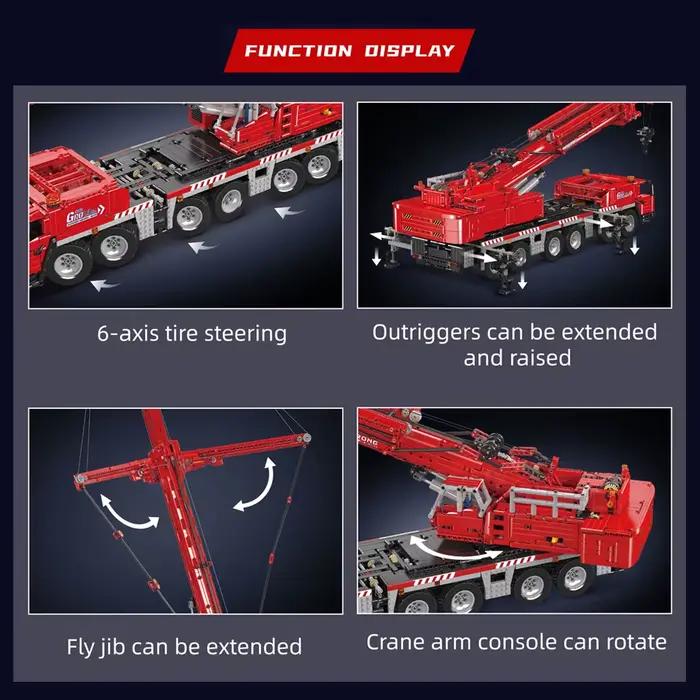 FUNCTION DISPLAY

6-axis tire steering

Outriggers can be extended and raised

Fly jib can be extended

Crane arm console can rotate