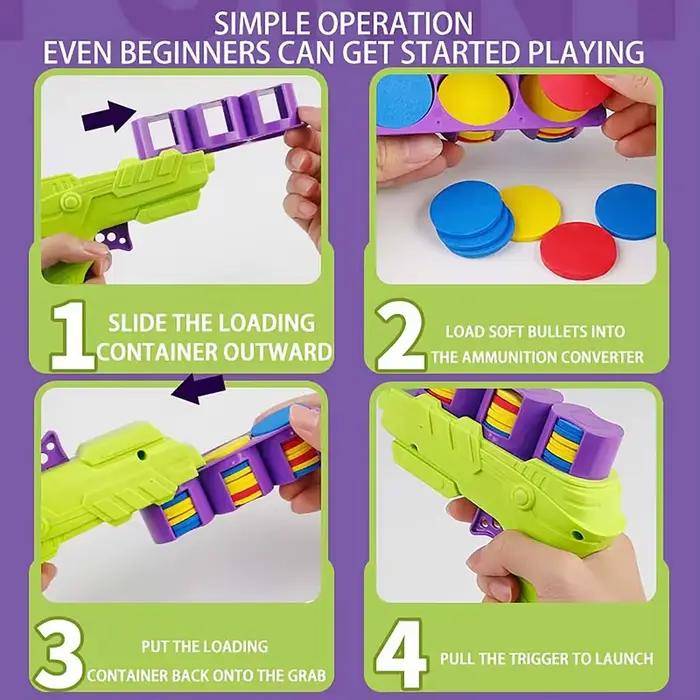 SIMPLE OPERATION
EVEN BEGINNERS CAN GET STARTED PLAYING

1 SLIDE THE LOADING CONTAINER OUTWARD

2 LOAD SOFT BULLETS INTO THE AMMUNITION CONVERTER

3 PUT THE LOADING CONTAINER BACK ONTO THE GRAB

4 PULL THE TRIGGER TO LAUNCH