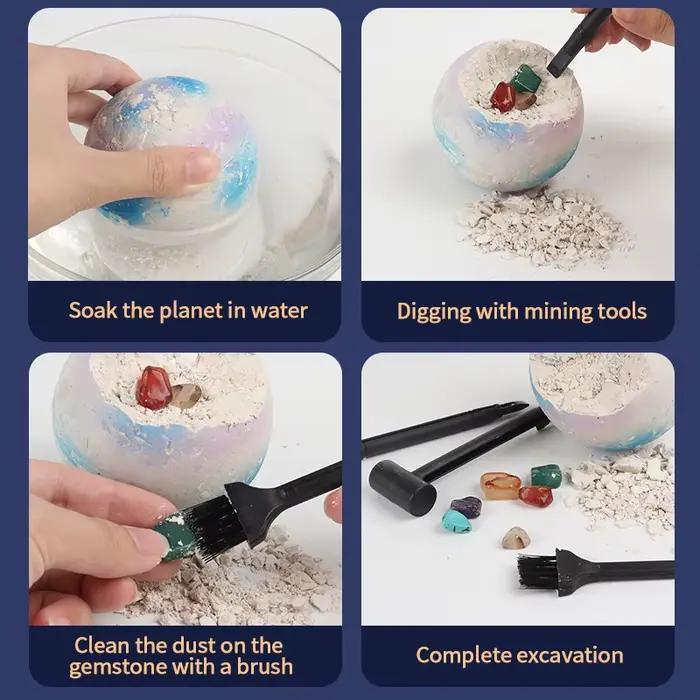 Soak the planet in water

Digging with mining tools

Clean the dust on the gemstone with a brush

Complete excavation