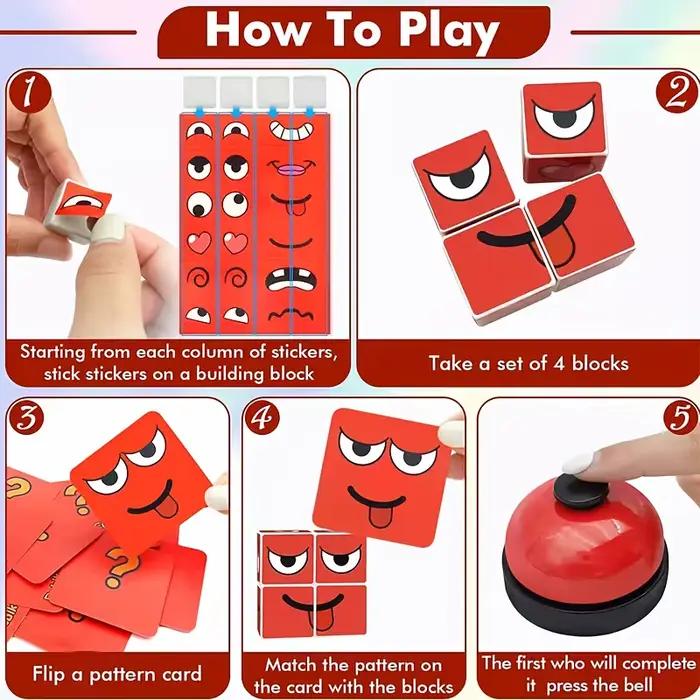 How To Play

1

Starting from each column of stickers, stick stickers on a building block

2

Take a set of 4 blocks

3

Flip a pattern card

4

Match the pattern on the card with the blocks

5

The first who will complete it press the bell