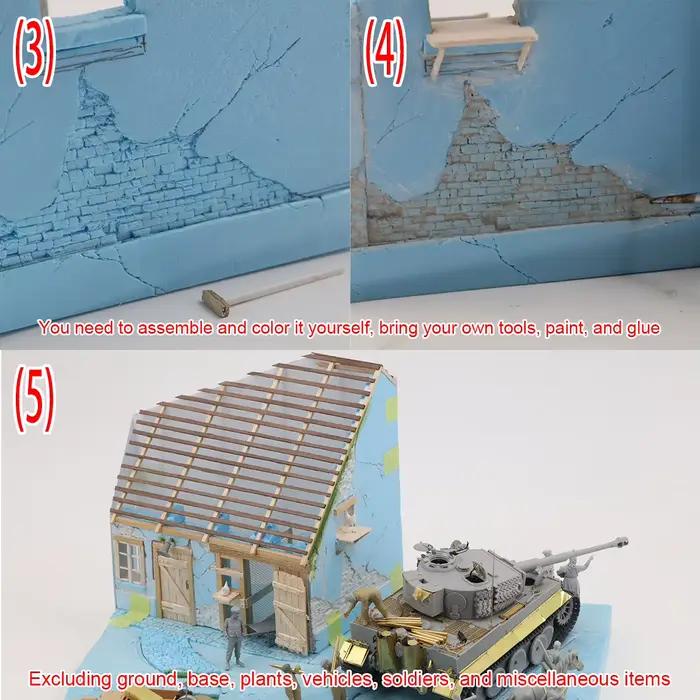 (3)

(4)

You need to assemble and color it yourself, bring your own tools, paint, and glue

(5)

Excluding ground, base, plants, vehicles, soldiers, and miscellaneous items