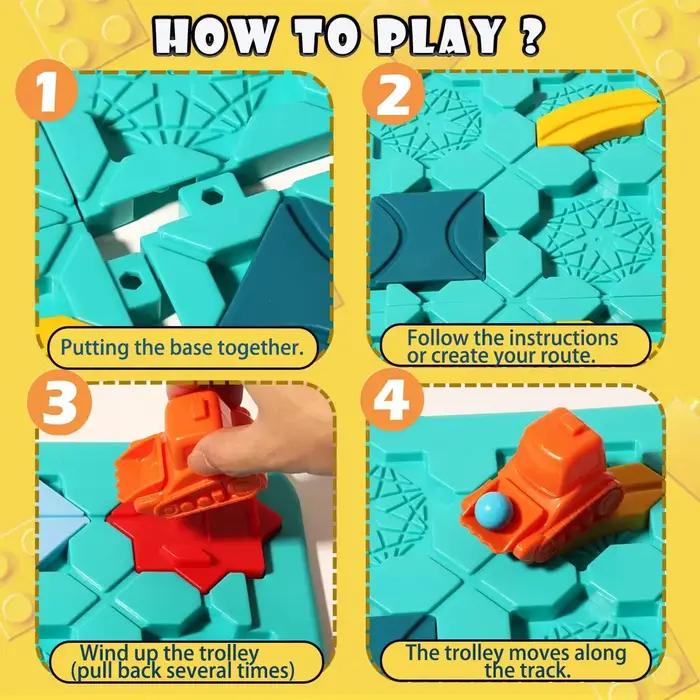 HOW TO PLAY ?

1

Putting the base together.

2

Follow the instructions or create your route.

3

Wind up the trolley (pull back several times)

4

The trolley moves along the track.